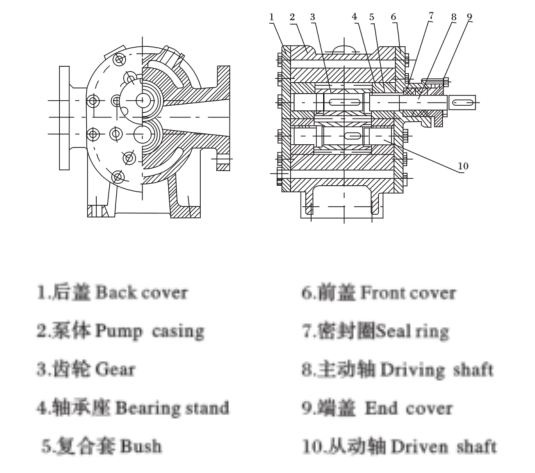 1 2 3 4 5 6 7 8 9

10

1.后盖 Back cover

2.泵体 Pump casing

3.齿轮 Gear

4.轴承座 Bearing stand

5.复合套 Bush

6.前盖 Front cover

7.密封圈Seal ring

8.主动轴 Driving shaft

9.端盖 End cover

10.从动轴 Driven shaft